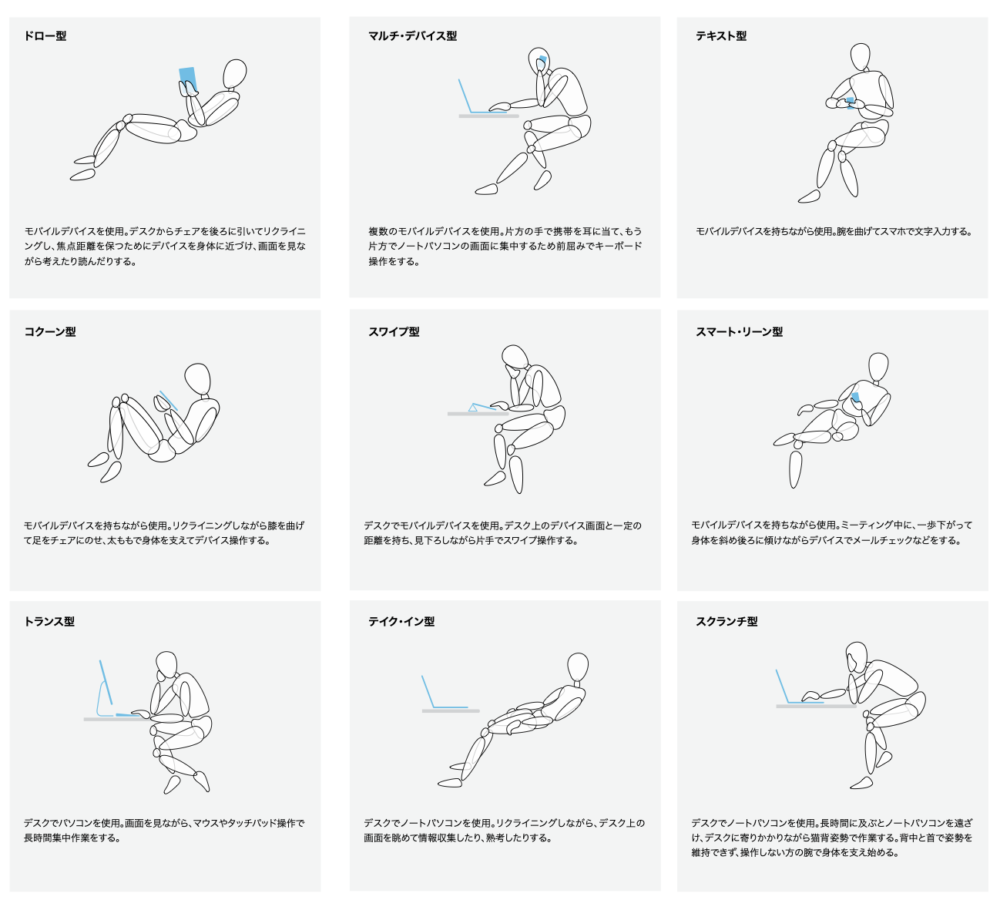 ドロー型

モバイルデバイスを使用。デスクからチェアを後ろに引いてリクライニングし、焦点距離を保つためにデバイスを身体に近づけ、画面を見ながら考えたり読んだりする。

マルチ・デバイス型

複数のモバイルデバイスを使用。片方の手で携帯を耳に当て、もう片方でノートパソコンの画面に集中するため前屈みでキーボード操作をする。

テキスト型

モバイルデバイスを持ちながら使用。腕を曲げてスマホで文字入力する。

コクーン型

モバイルデバイスを持ちながら使用。リクライニングしながら膝を曲げて足をチェアにのせ、太ももで身体を支えてデバイス操作する。

スワイプ型

デスクでモバイルデバイスを使用。デスク上のデバイス画面と一定の距離を持ち、見下ろしながら片手でスワイプ操作する。

スマート・リーン型

モバイルデバイスを持ちながら使用。ミーティング中に、一歩下がって身体を斜め後ろに傾けながらデバイスでメールチェックなどをする。

トランス型

デスクでパソコンを使用。画面を見ながら、マウスやタッチパッド操作で長時間集中作業をする。

テイク・イン型

デスクでノートパソコンを使用。リクライニングしながら、デスク上の画面を眺めて情報収集したり、熟考したりする。

スクランチ型

デスクでノートパソコンを使用。長時間に及ぶとノートパソコンを遠ざけ、デスクに寄りかかりながら猫背姿勢で作業する。背中と首で姿勢を維持できず、操作しない方の腕で身体を支え始める。